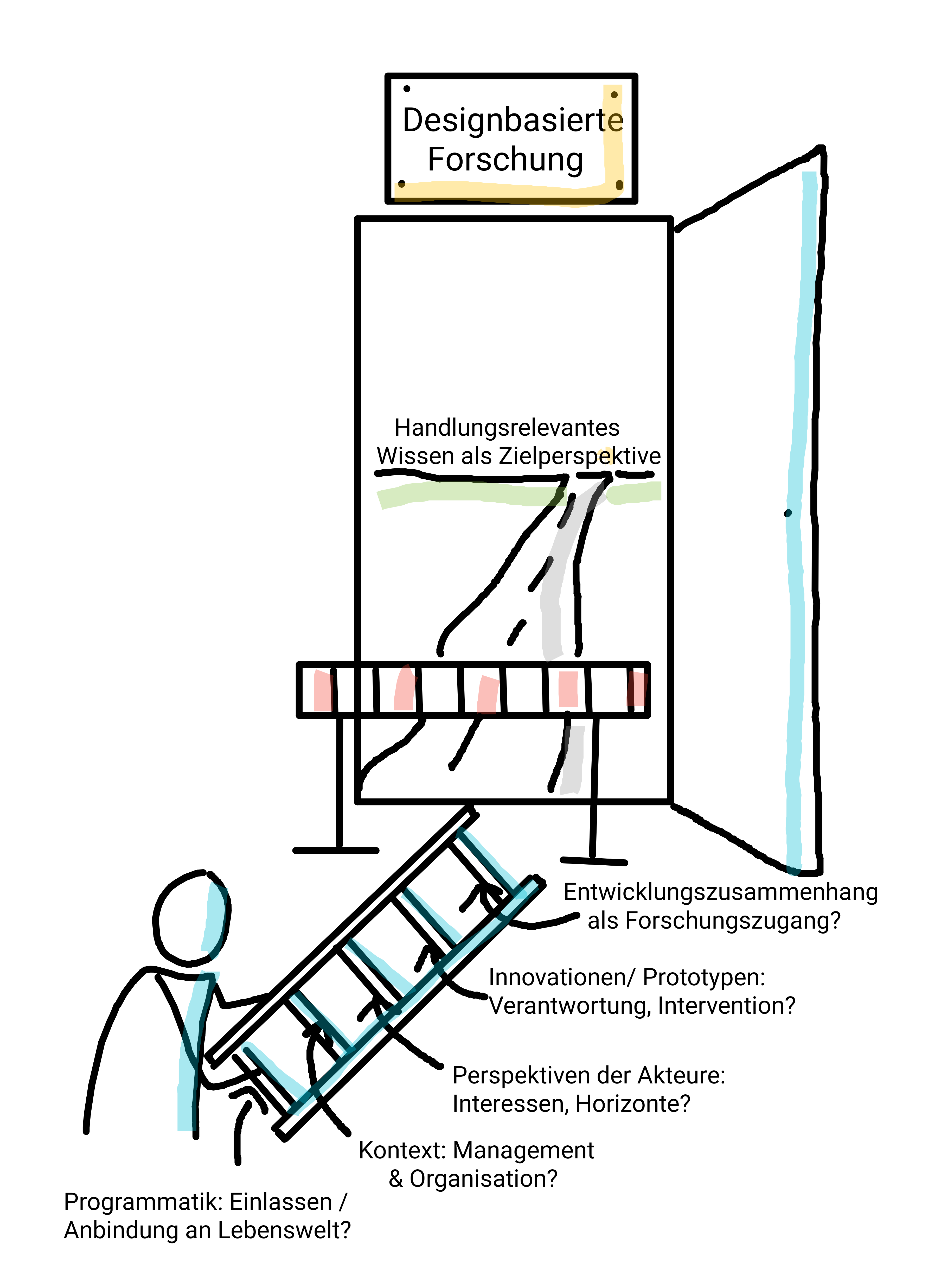 Designbasierte Forschung

Handlungsrelevantes Wissen als Zielperspektive

Entwicklungszusammenhang als Forschungszugang?

Innovationen/ Prototypen: Verantwortung, Intervention?

Perspektiven der Akteure: Interessen, Horizonte?

Kontext: Management & Organisation?

Programmatik: Einlassen / Anbindung an Lebenswelt?